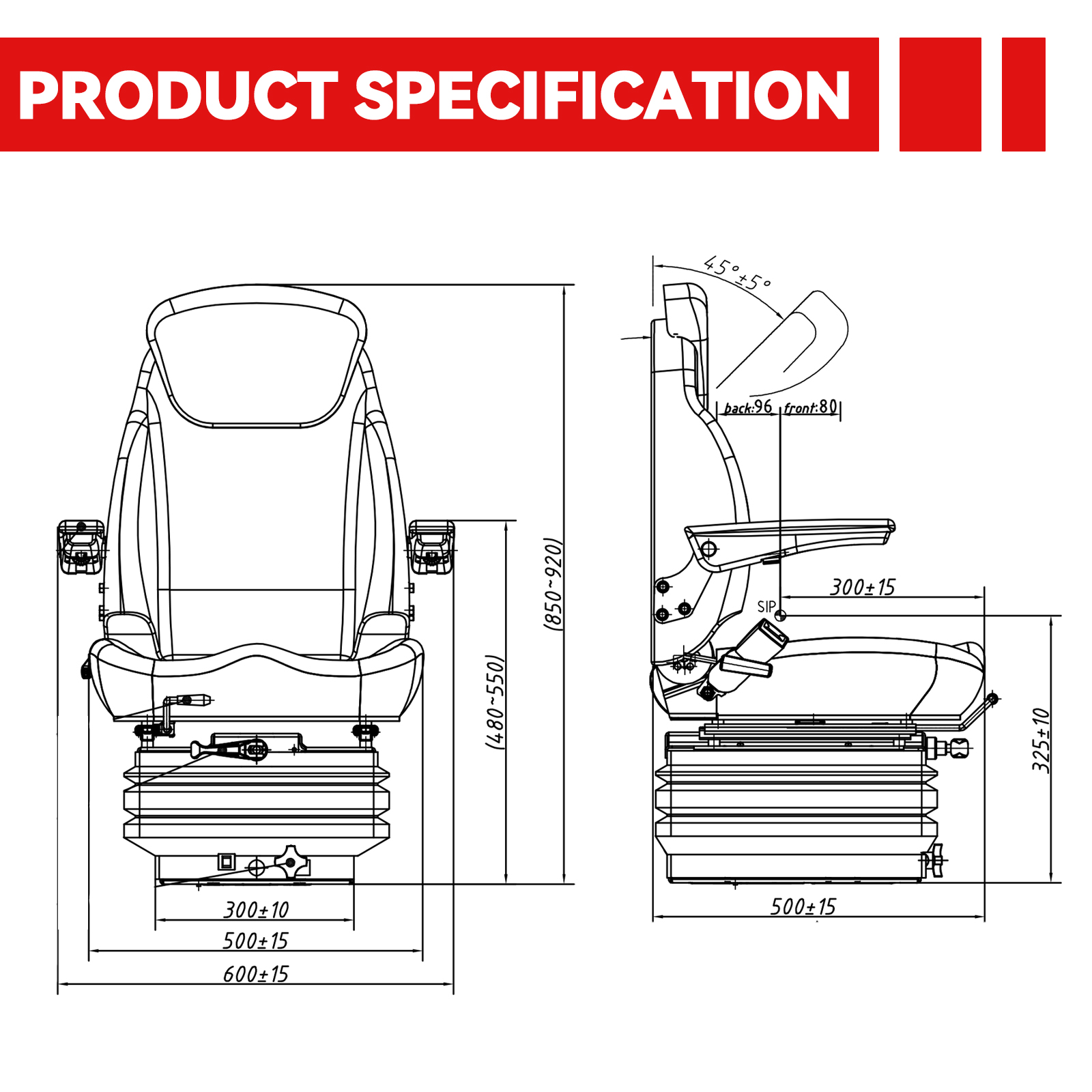 PRODUCT SPECIFICATION

(850~920)

(480~550)

300±10

500±15

600±15

45°±5°

back:96 front:80

300±15

SIP

325±10

500±15